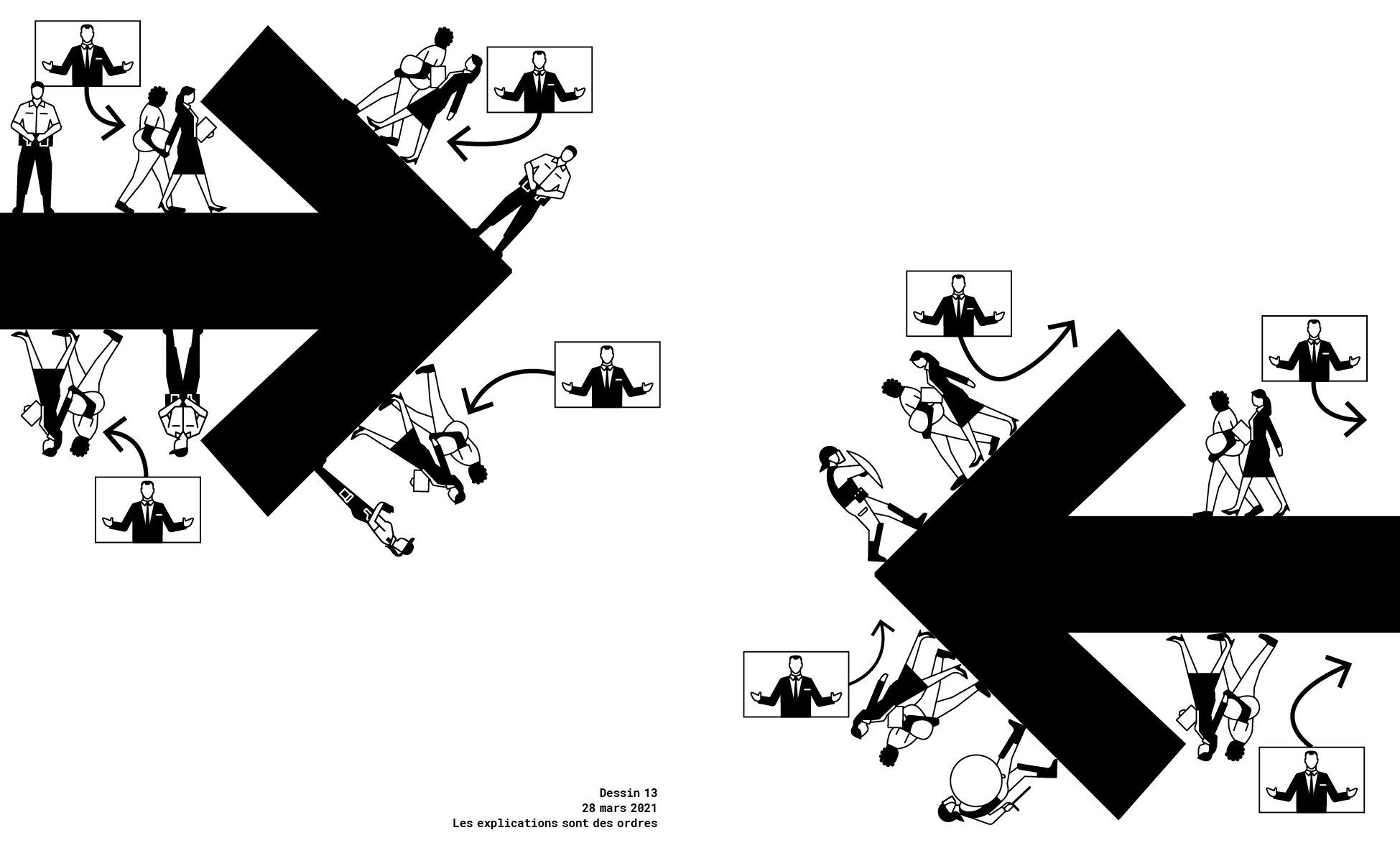 Dessin 13
28 mars 2021
Les explications sont des ordres